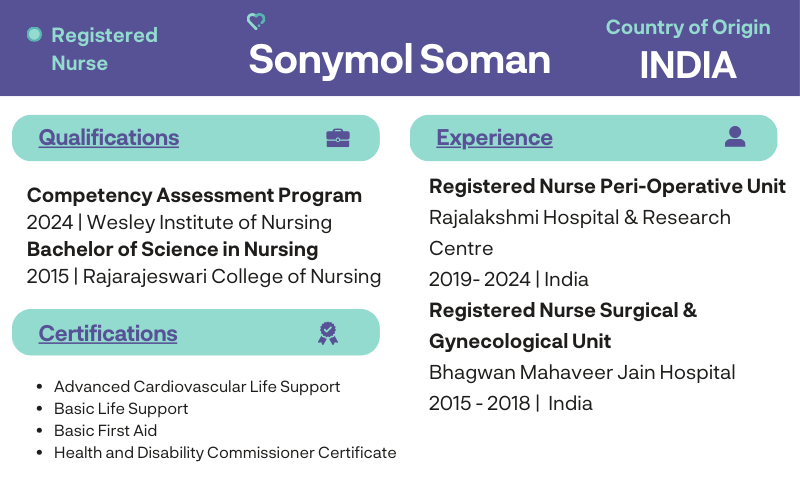 Registered Nurse

Sonymol Soman

Country of Origin
INDIA

Qualifications

Competency Assessment Program
2024 | Wesley Institute of Nursing
Bachelor of Science in Nursing
2015 | Rajarajeswari College of Nursing

Certifications

• Advanced Cardiovascular Life Support
• Basic Life Support
• Basic First Aid
• Health and Disability Commissioner Certificate

Experience

Registered Nurse Peri-Operative Unit
Rajalakshmi Hospital & Research Centre
2019- 2024 | India
Registered Nurse Surgical & Gynecological Unit
Bhagwan Mahaveer Jain Hospital
2015 - 2018 | India